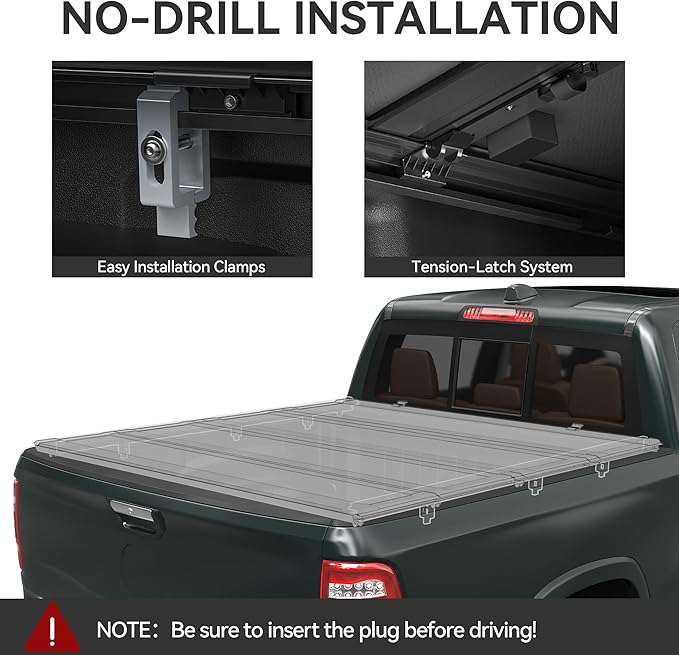 NO-DRILL INSTALLATION

Easy Installation Clamps

Tension-Latch System

NOTE: Be sure to insert the plug before driving!