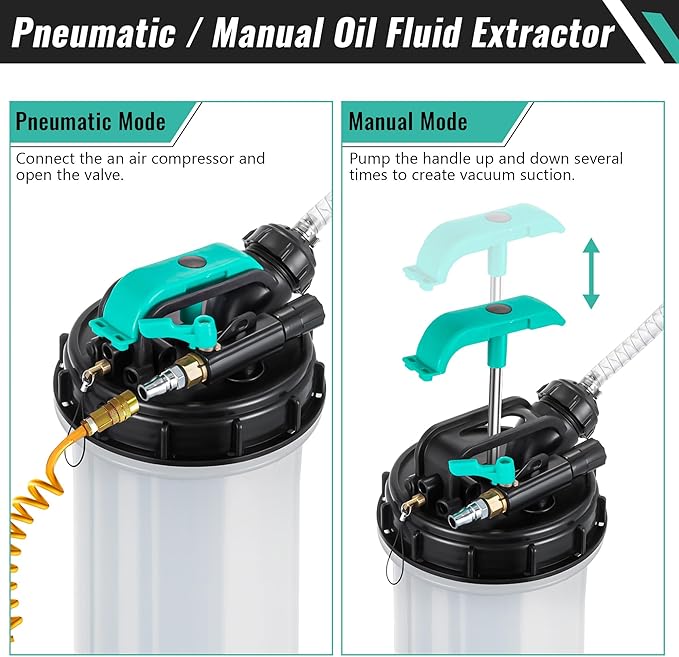 Pneumatic / Manual Oil Fluid Extractor

Pneumatic Mode

Connect the an air compressor and open the valve.

Manual Mode

Pump the handle up and down several times to create vacuum suction.