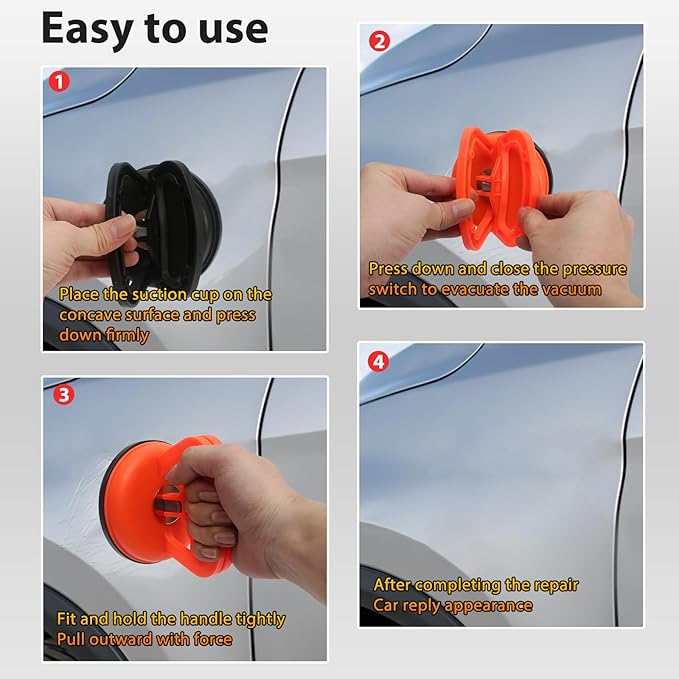 Easy to use

1

Place the suction cup on the concave surface and press down firmly

2

Press down and close the pressure switch to evacuate the vacuum

3

Fit and hold the handle tightly
Pull outward with force

4

After completing the repair
Car reply appearance