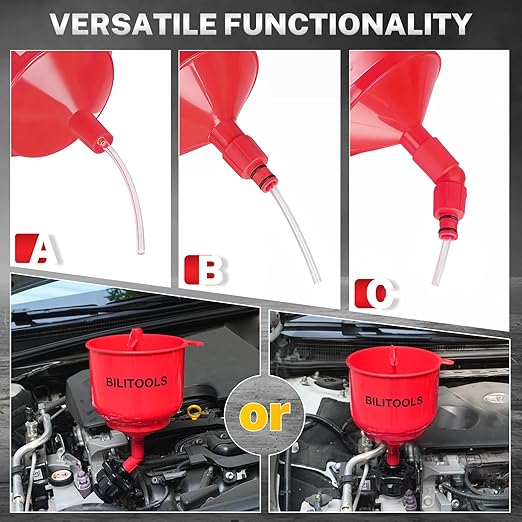 VERSATILE FUNCTIONALITY

A

B

C

BILITOOLS

or

BILITOOLS