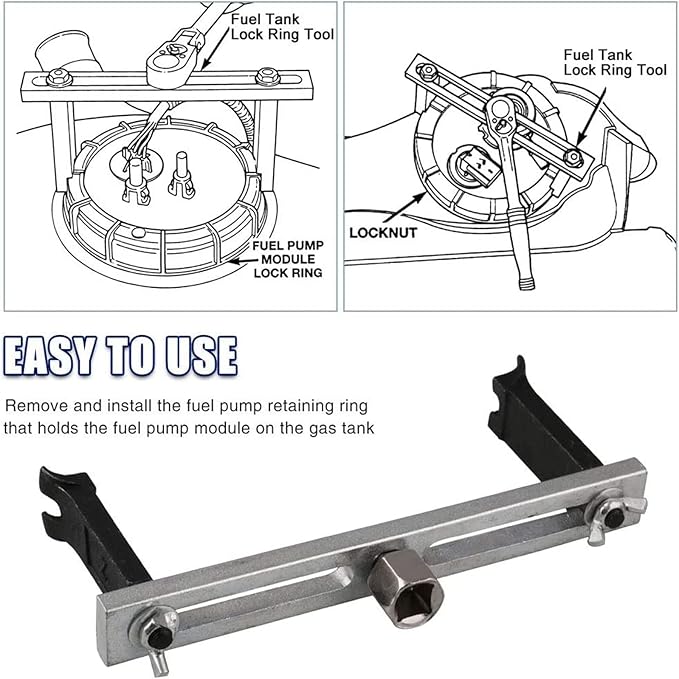 Fuel Tank Lock Ring Tool

FUEL PUMP MODULE LOCK RING

Fuel Tank Lock Ring Tool

LOCKNUT

EASY TO USE

Remove and install the fuel pump retaining ring that holds the fuel pump module on the gas tank