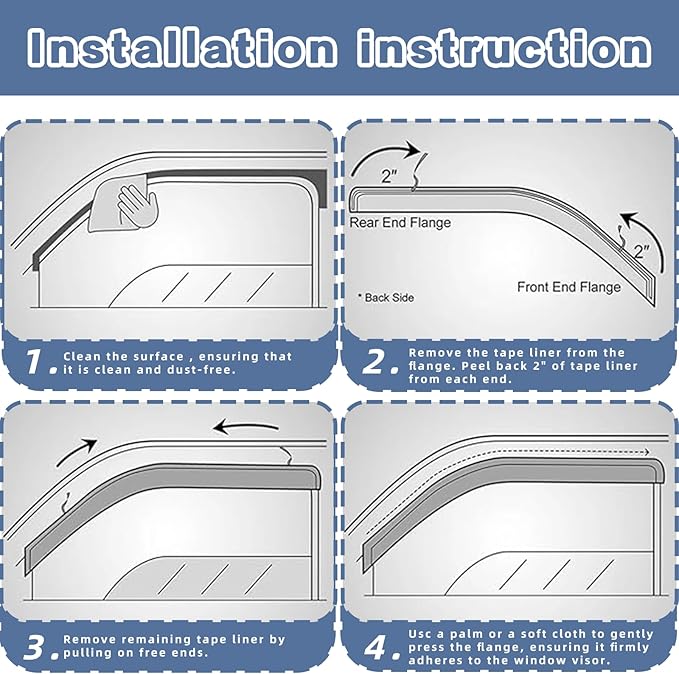 Installation instruction

1. Clean the surface , ensuring that it is clean and dust-free.

2"
Rear End Flange
2"
Front End Flange
* Back Side

2. Remove the tape liner from the flange. Peel back 2" of tape liner from each end.

3. Remove remaining tape liner by pulling on free ends.

4. Usc a palm or a soft cloth to gently press the flange, ensuring it firmly adheres to the window visor.