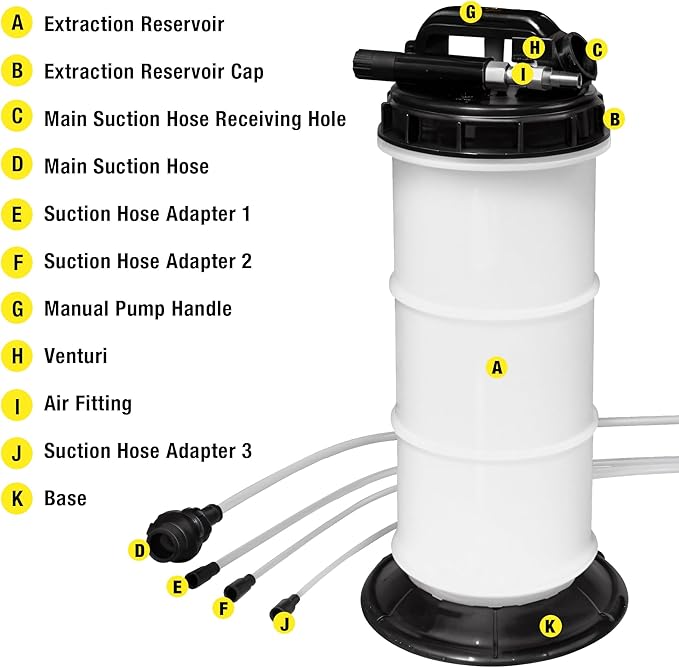 A Extraction Reservoir

B Extraction Reservoir Cap

C Main Suction Hose Receiving Hole

D Main Suction Hose

E Suction Hose Adapter 1

F Suction Hose Adapter 2

G Manual Pump Handle

H Venturi

I Air Fitting

J Suction Hose Adapter 3

K Base

G
H
C
I
B
A
D
E
F
J
K