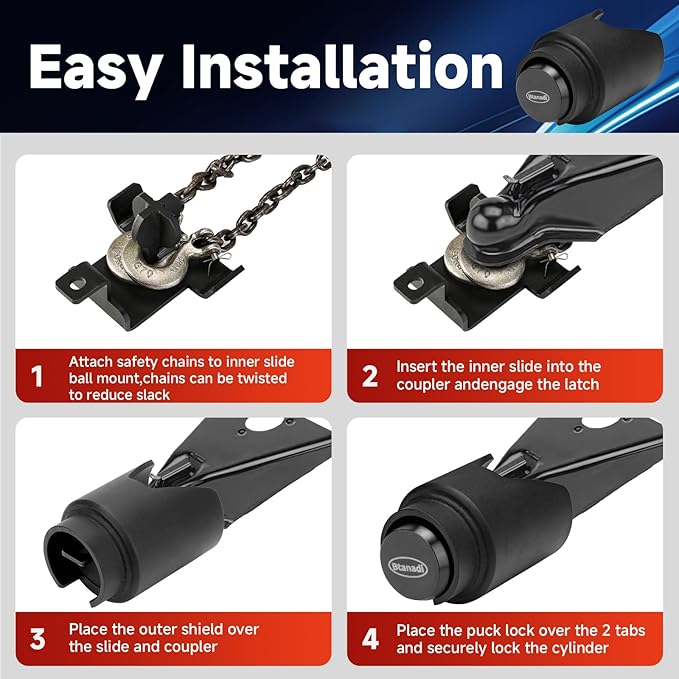 Easy Installation

Btanadi

1 Attach safety chains to inner slide ball mount,chains can be twisted to reduce slack

2 Insert the inner slide into the coupler andengage the latch

3 Place the outer shield over the slide and coupler

Btanadi

4 Place the puck lock over the 2 tabs and securely lock the cylinder