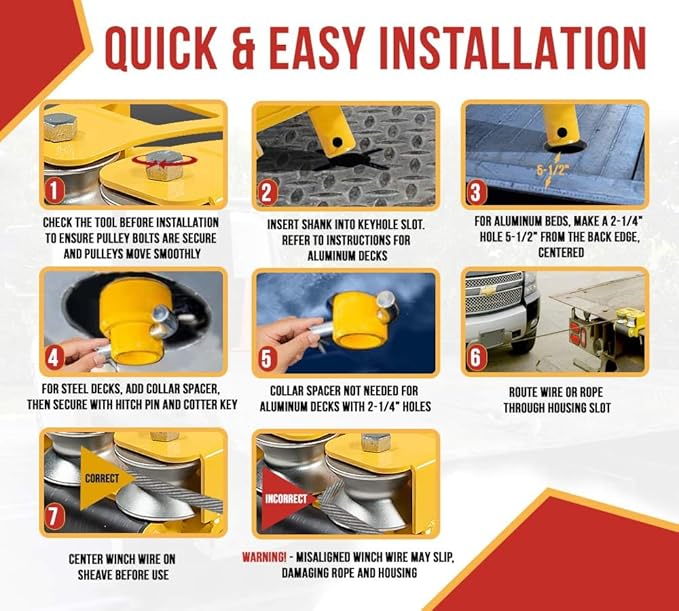 QUICK & EASY INSTALLATION

1
CHECK THE TOOL BEFORE INSTALLATION TO ENSURE PULLEY BOLTS ARE SECURE AND PULLEYS MOVE SMOOTHLY

2
INSERT SHANK INTO KEYHOLE SLOT. REFER TO INSTRUCTIONS FOR ALUMINUM DECKS

5-1/2"
3
FOR ALUMINUM BEDS, MAKE A 2-1/4" HOLE 5-1/2" FROM THE BACK EDGE, CENTERED

4
FOR STEEL DECKS, ADD COLLAR SPACER, THEN SECURE WITH HITCH PIN AND COTTER KEY

5
COLLAR SPACER NOT NEEDED FOR ALUMINUM DECKS WITH 2-1/4" HOLES

6
ROUTE WIRE OR ROPE THROUGH HOUSING SLOT

CORRECT
7
CENTER WINCH WIRE ON SHEAVE BEFORE USE

INCORRECT
WARNING! - MISALIGNED WINCH WIRE MAY SLIP, DAMAGING ROPE AND HOUSING