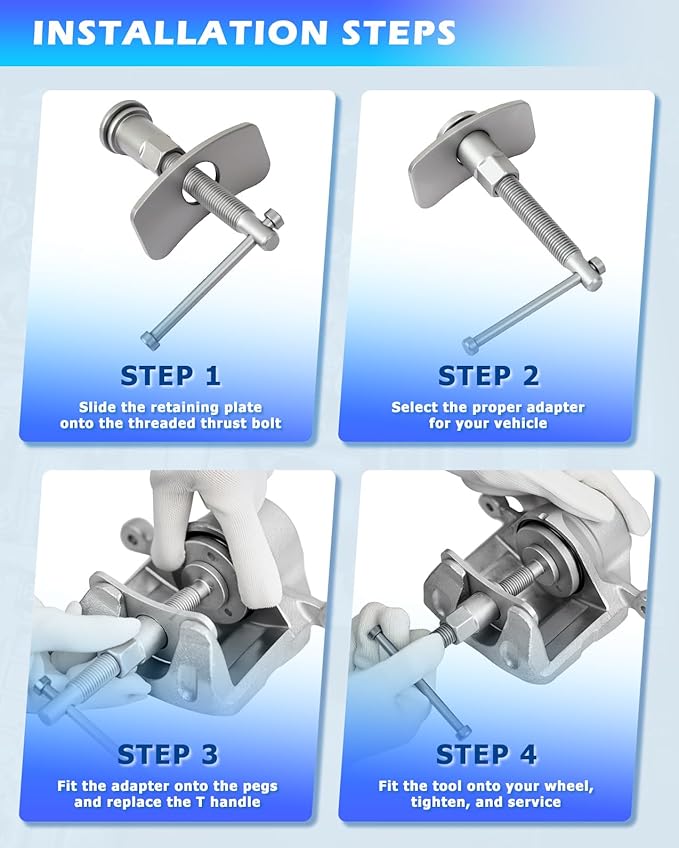 INSTALLATION STEPS

STEP 1
Slide the retaining plate onto the threaded thrust bolt

STEP 2
Select the proper adapter for your vehicle

STEP 3
Fit the adapter onto the pegs and replace the T handle

STEP 4
Fit the tool onto your wheel, tighten, and service