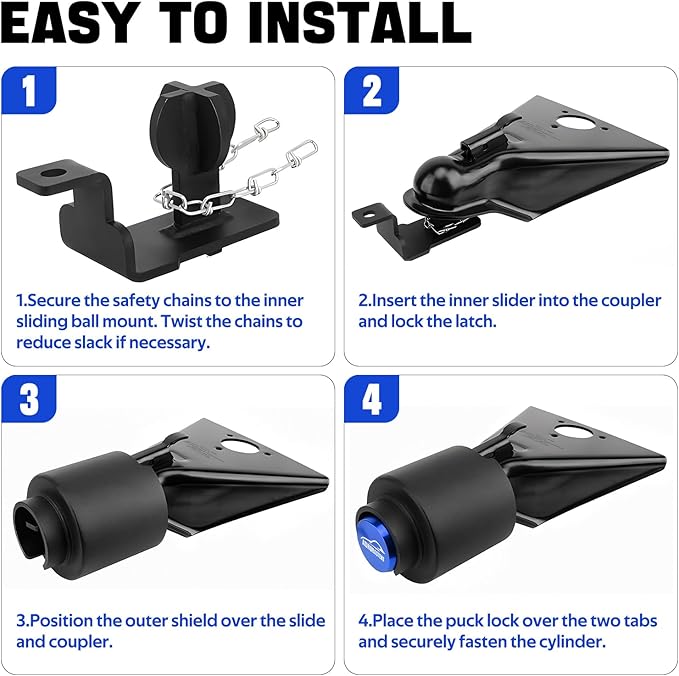 EASY TO INSTALL

1

1.Secure the safety chains to the inner sliding ball mount. Twist the chains to reduce slack if necessary.

2

2.Insert the inner slider into the coupler and lock the latch.

3

3.Position the outer shield over the slide and coupler.

4

4.Place the puck lock over the two tabs and securely fasten the cylinder.