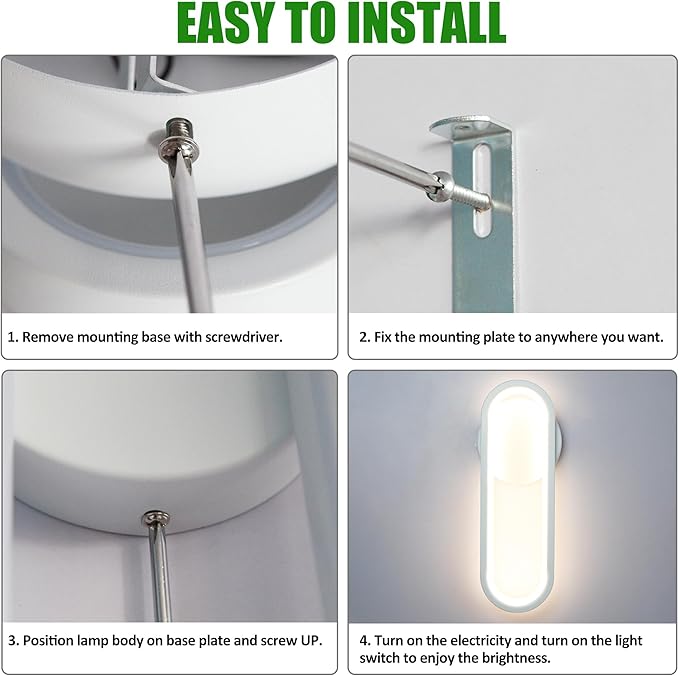 EASY TO INSTALL

1. Remove mounting base with screwdriver.

2. Fix the mounting plate to anywhere you want.

3. Position lamp body on base plate and screw UP.

4. Turn on the electricity and turn on the light switch to enjoy the brightness.