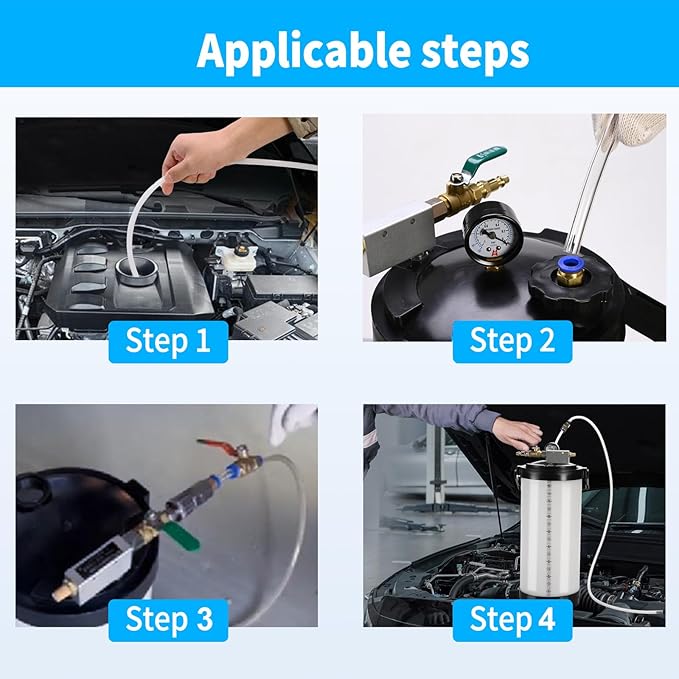 Applicable steps

Step 1

Step 2

Step 3

Step 4