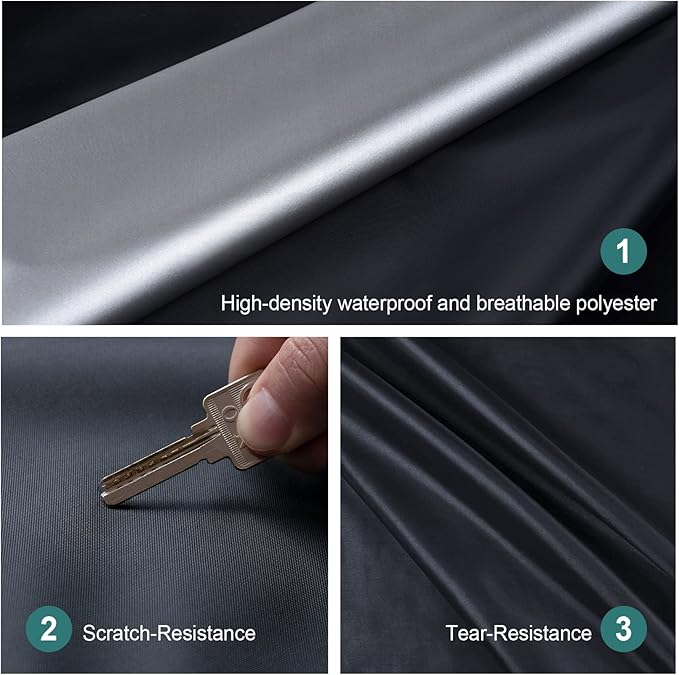 1
High-density waterproof and breathable polyester

2 Scratch-Resistance

Tear-Resistance 3