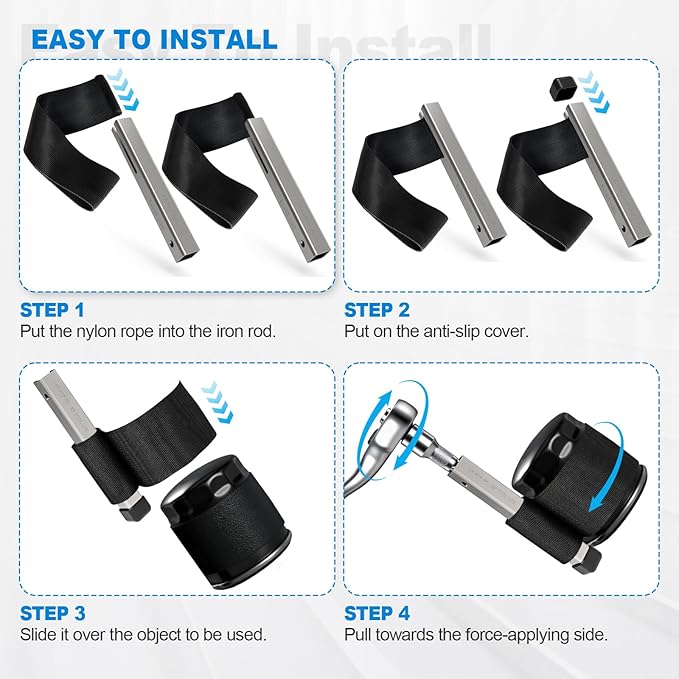 EASY TO INSTALL

STEP 1
Put the nylon rope into the iron rod.

STEP 2
Put on the anti-slip cover.

STEP 3
Slide it over the object to be used.

STEP 4
Pull towards the force-applying side.