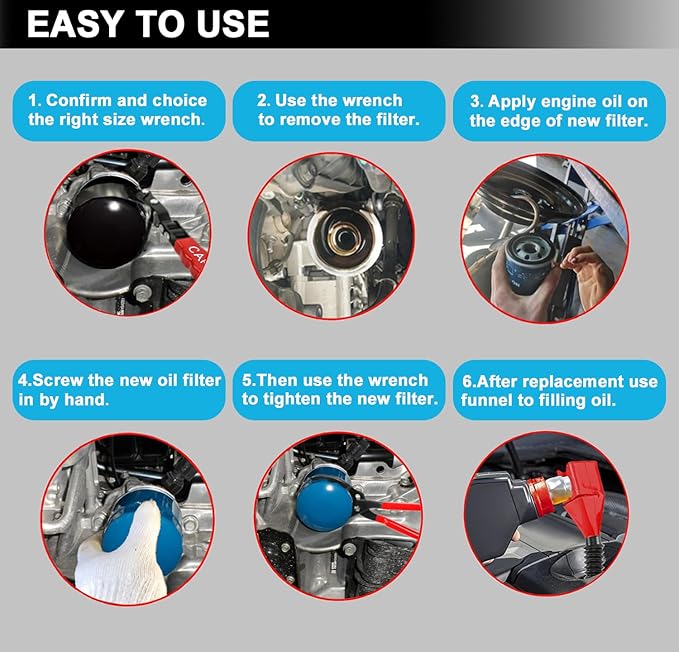 EASY TO USE

1. Confirm and choice the right size wrench.

2. Use the wrench to remove the filter.

3. Apply engine oil on the edge of new filter.

CA

4.Screw the new oil filter in by hand.

5.Then use the wrench to tighten the new filter.

6.After replacement use funnel to filling oil.