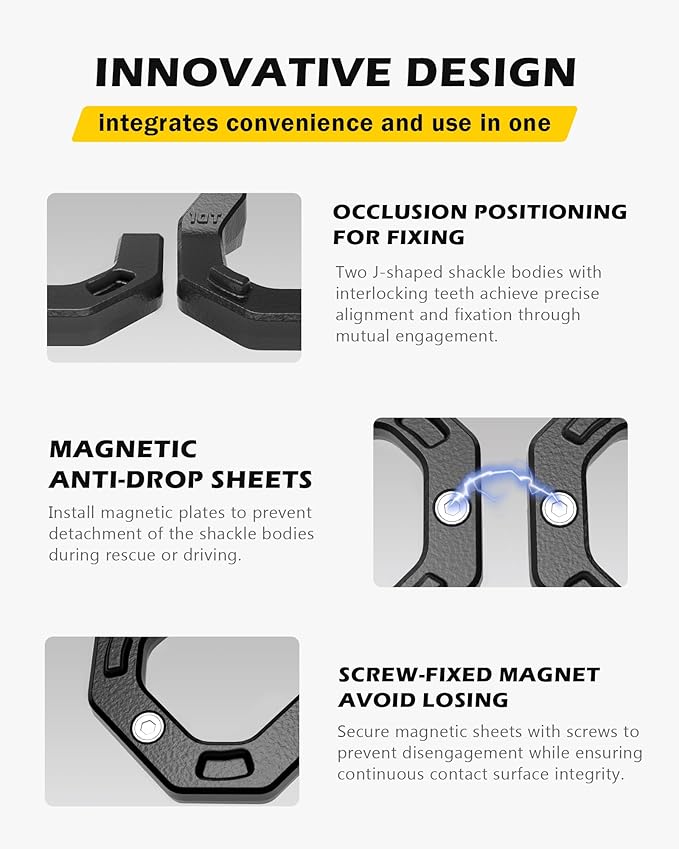 INNOVATIVE DESIGN

integrates convenience and use in one

10T

OCCLUSION POSITIONING FOR FIXING

Two J-shaped shackle bodies with interlocking teeth achieve precise alignment and fixation through mutual engagement.

MAGNETIC ANTI-DROP SHEETS

Install magnetic plates to prevent detachment of the shackle bodies during rescue or driving.

SCREW-FIXED MAGNET AVOID LOSING

Secure magnetic sheets with screws to prevent disengagement while ensuring continuous contact surface integrity.