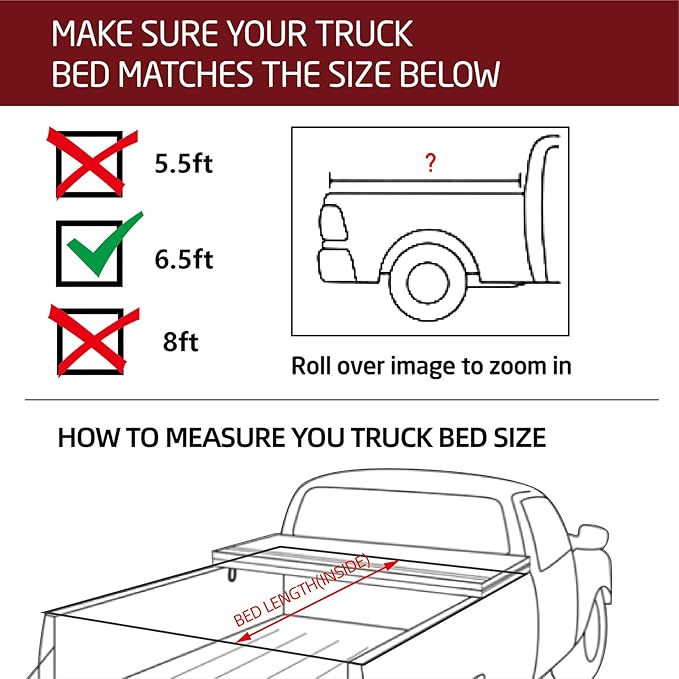 MAKE SURE YOUR TRUCK BED MATCHES THE SIZE BELOW

5.5ft

6.5ft

8ft

?

Roll over image to zoom in

HOW TO MEASURE YOU TRUCK BED SIZE

BED LENGTH(INSIDE)