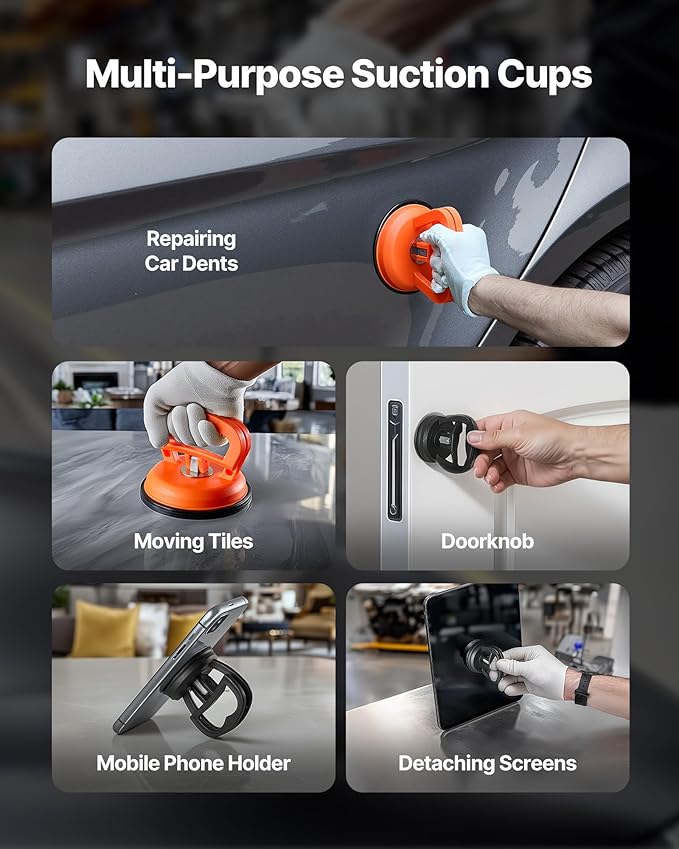 Multi-Purpose Suction Cups

Repairing Car Dents

Moving Tiles

Doorknob

Mobile Phone Holder

Detaching Screens