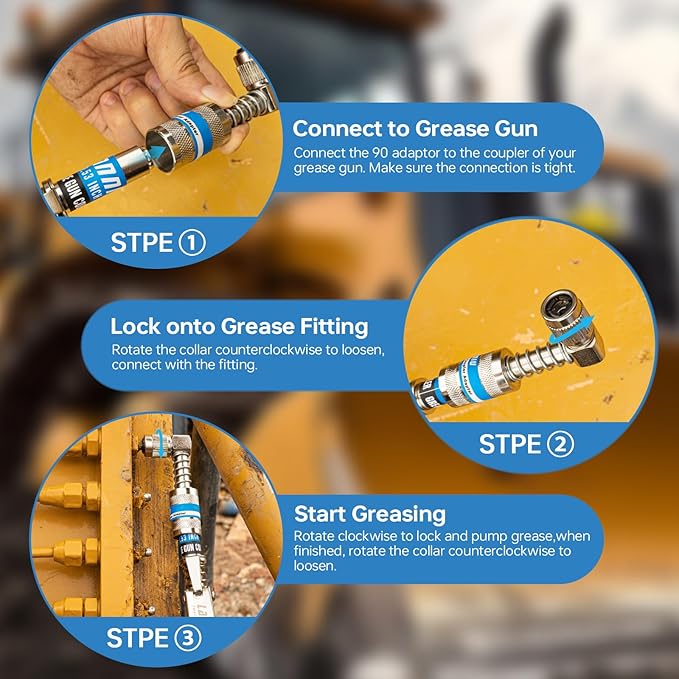 Connect to Grease Gun
Connect the 90 adaptor to the coupler of your grease gun. Make sure the connection is tight.

STPE ①

Lock onto Grease Fitting
Rotate the collar counterclockwise to loosen, connect with the fitting.

STPE ②

Start Greasing
Rotate clockwise to lock and pump grease,when finished, rotate the collar counterclockwise to loosen.

STPE ③