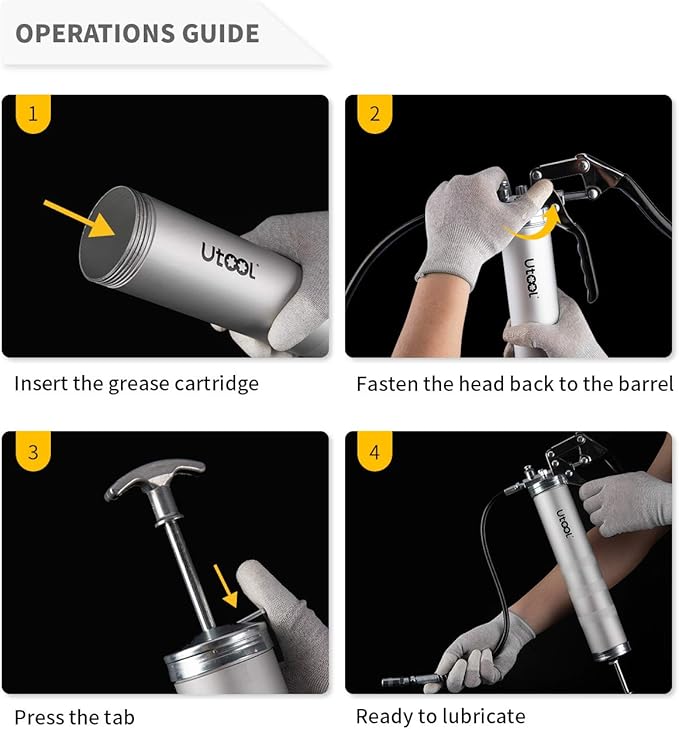 OPERATIONS GUIDE

1

Utool

Insert the grease cartridge

2

Utool

Fasten the head back to the barrel

3

Press the tab

4

Utool

Ready to lubricate