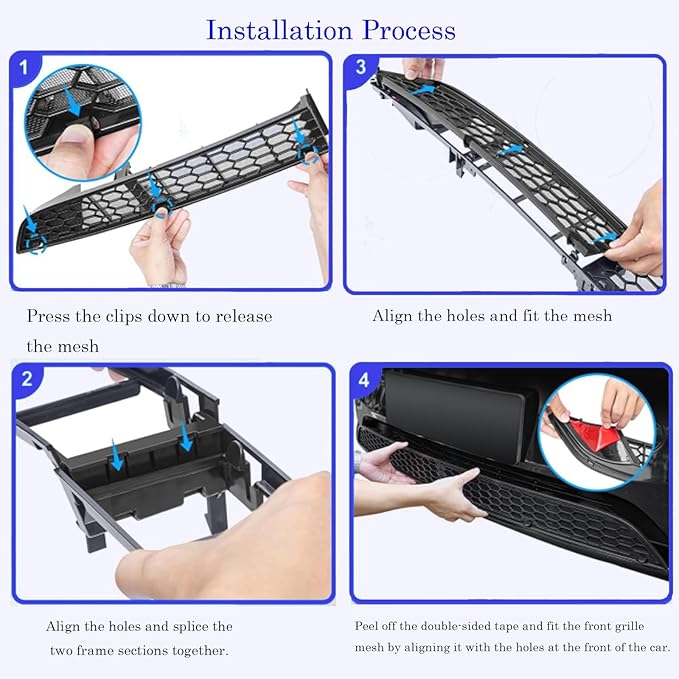 Installation Process

1

Press the clips down to release the mesh

3

Align the holes and fit the mesh

2

Align the holes and splice the two frame sections together.

4

Peel off the double-sided tape and fit the front grille mesh by aligning it with the holes at the front of the car.