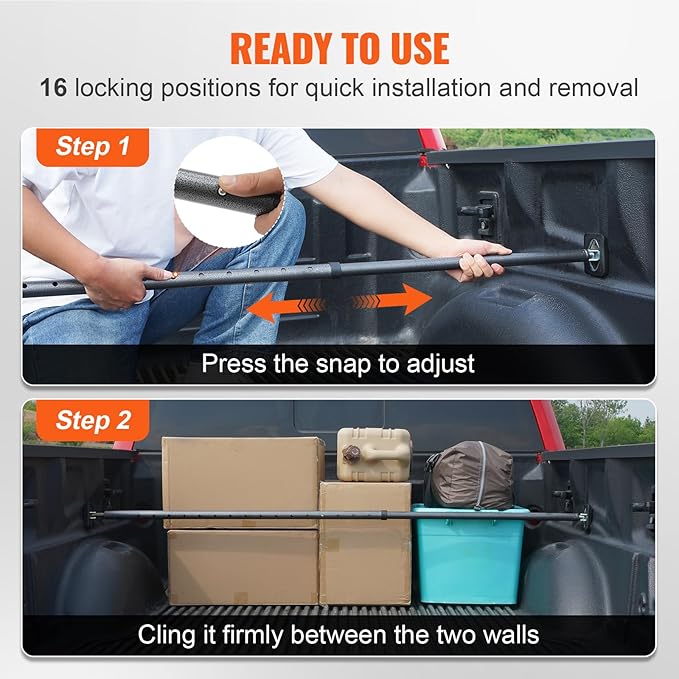 READY TO USE

16 locking positions for quick installation and removal

Step 1

Press the snap to adjust

Step 2

Cling it firmly between the two walls