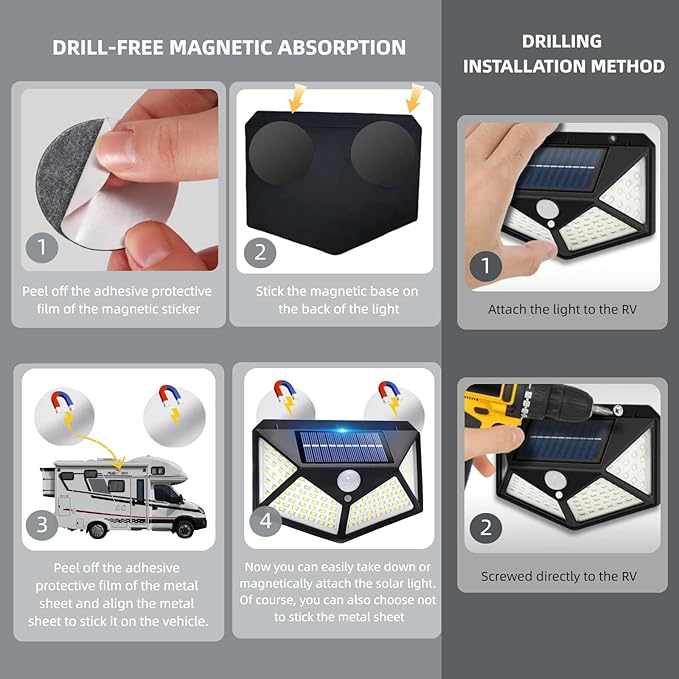 DRILL-FREE MAGNETIC ABSORPTION

1

Peel off the adhesive protective film of the magnetic sticker

2

Stick the magnetic base on the back of the light

3

Peel off the adhesive protective film of the metal sheet and align the metal sheet to stick it on the vehicle.

4

Now you can easily take down or magnetically attach the solar light. Of course, you can also choose not to stick the metal sheet

DRILLING INSTALLATION METHOD

1

Attach the light to the RV

2

Screwed directly to the RV