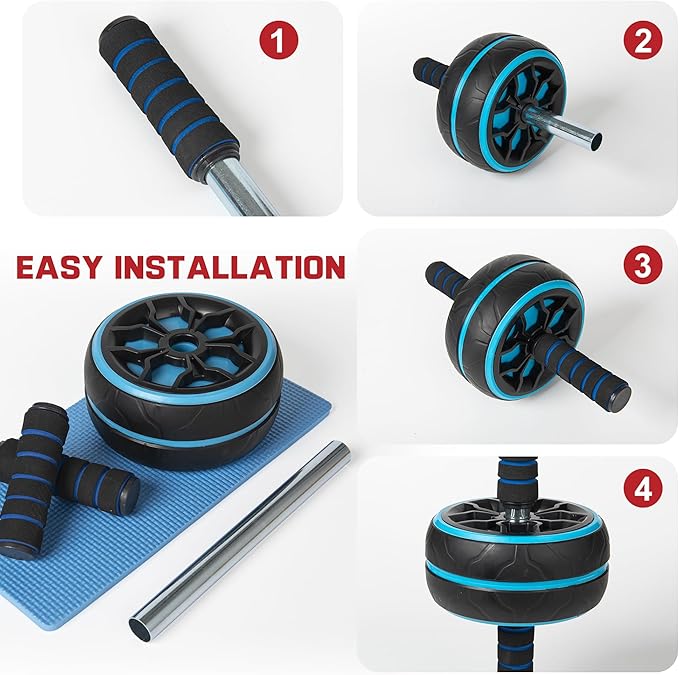 1

2

EASY INSTALLATION

3

4