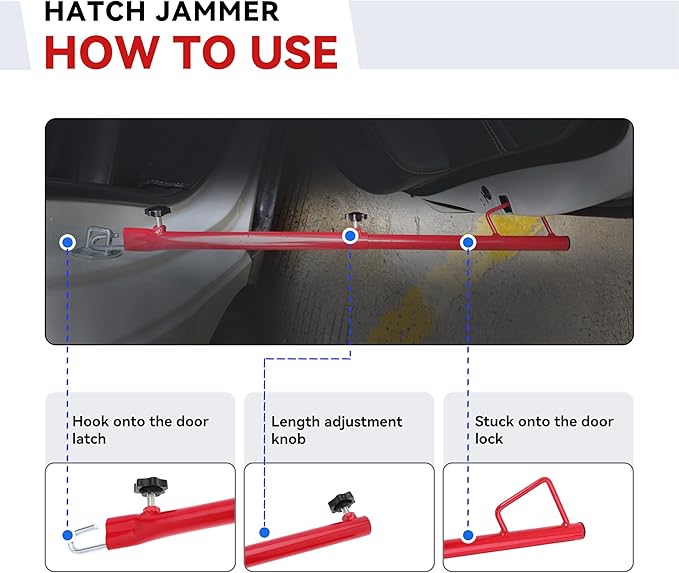 HATCH JAMMER
HOW TO USE

Hook onto the door latch

Length adjustment knob

Stuck onto the door lock