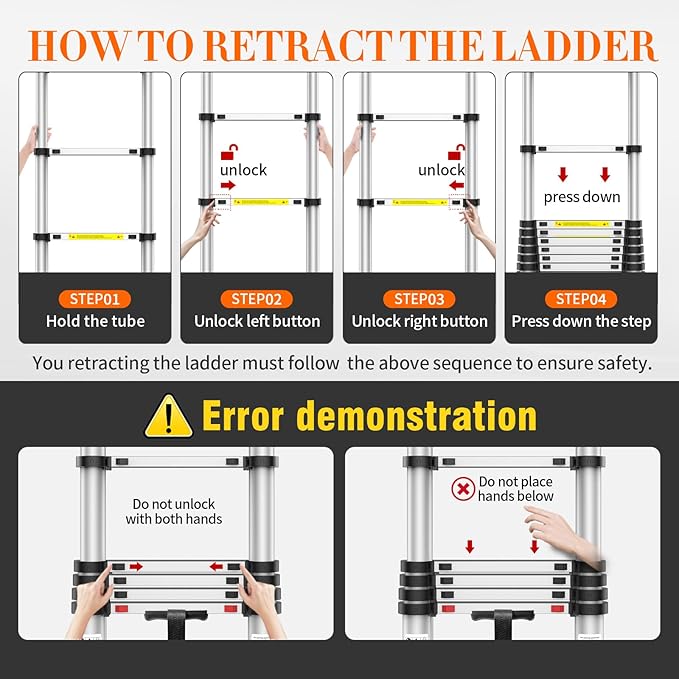 HOW TO RETRACT THE LADDER

STEP01
Hold the tube

unlock

STEP02
Unlock left button

unlock

STEP03
Unlock right button

press down

STEP04
Press down the step

You retracting the ladder must follow the above sequence to ensure safety.

Error demonstration

Do not unlock with both hands

Do not place hands below