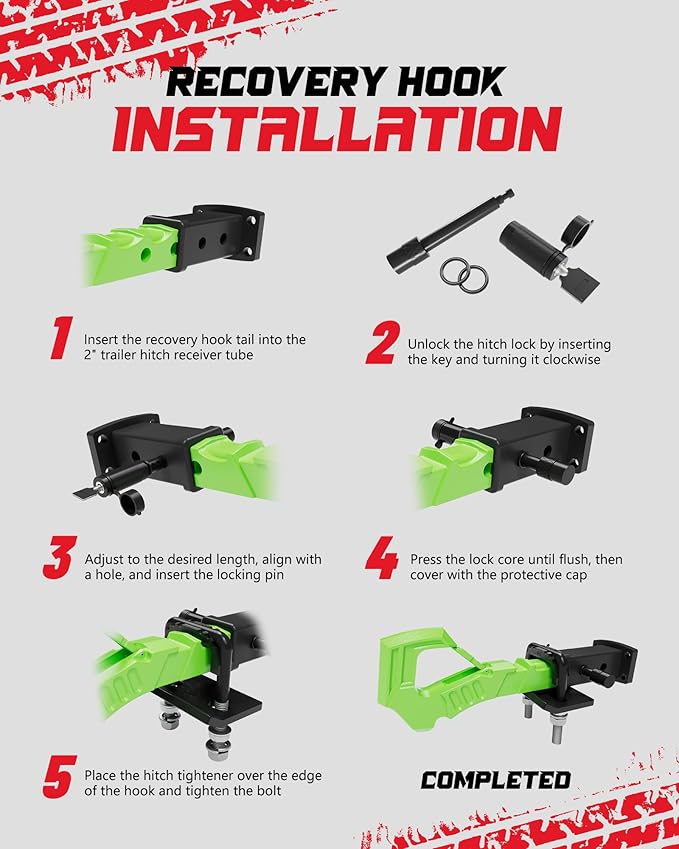 RECOVERY HOOK
INSTALLATION

1 Insert the recovery hook tail into the 2" trailer hitch receiver tube

2 Unlock the hitch lock by inserting the key and turning it clockwise

3 Adjust to the desired length, align with a hole, and insert the locking pin

4 Press the lock core until flush, then cover with the protective cap

5 Place the hitch tightener over the edge of the hook and tighten the bolt

COMPLETED