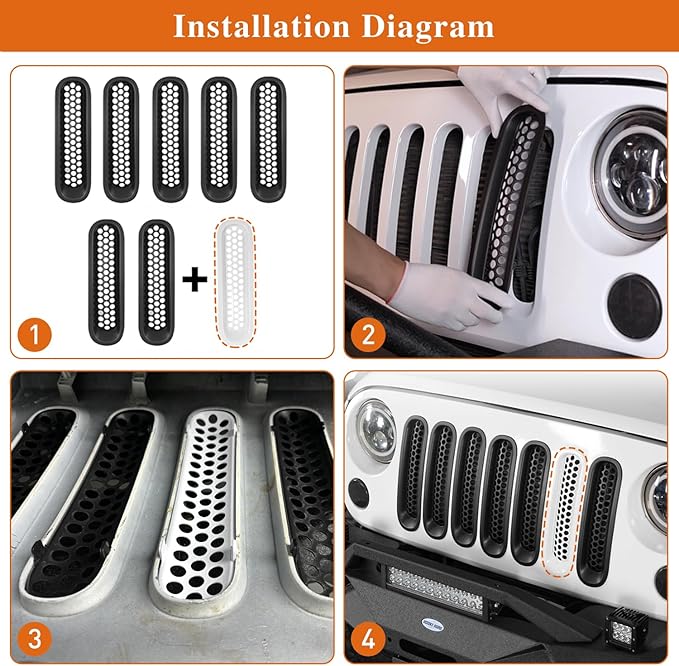 Installation Diagram

+

1

2

3

4