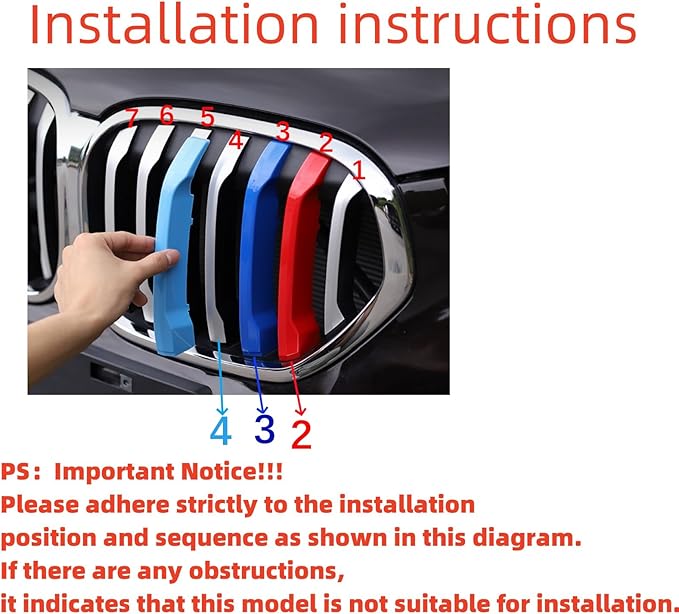 Installation instructions

7 6 5 4 3 2 1

4 3 2

PS: Important Notice!!!
Please adhere strictly to the installation position and sequence as shown in this diagram.
If there are any obstructions, it indicates that this model is not suitable for installation.