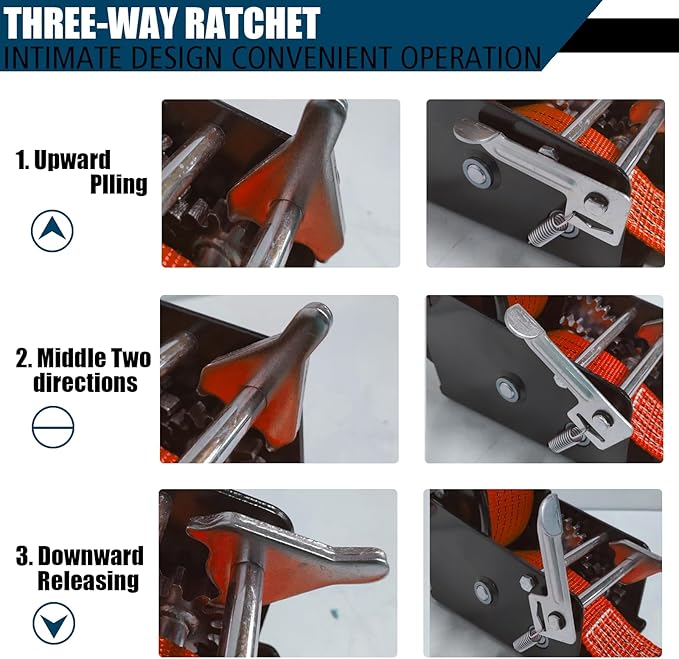 THREE-WAY RATCHET
INTIMATE DESIGN CONVENIENT OPERATION

1. Upward Plling

2. Middle Two directions

3. Downward Releasing