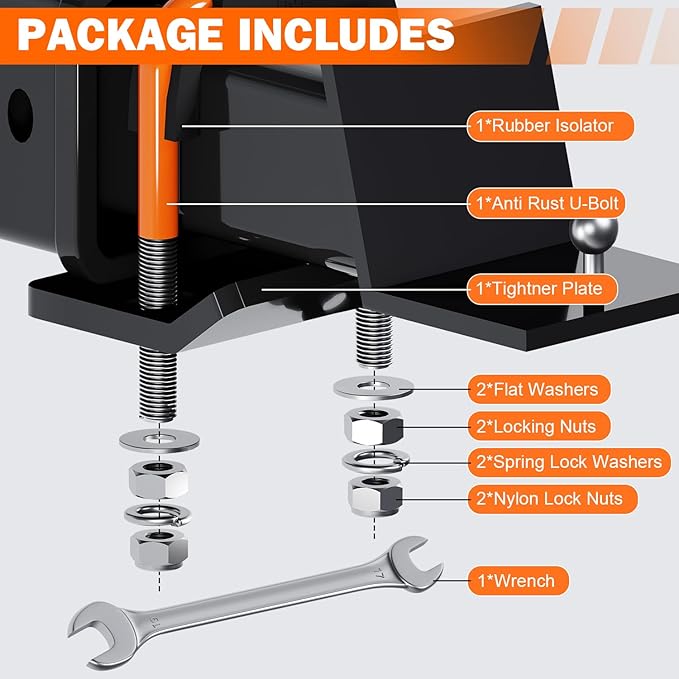 PACKAGE INCLUDES

1*Rubber Isolator

1*Anti Rust U-Bolt

1*Tightner Plate

2*Flat Washers

2*Locking Nuts

2*Spring Lock Washers

2*Nylon Lock Nuts

1*Wrench

17

19