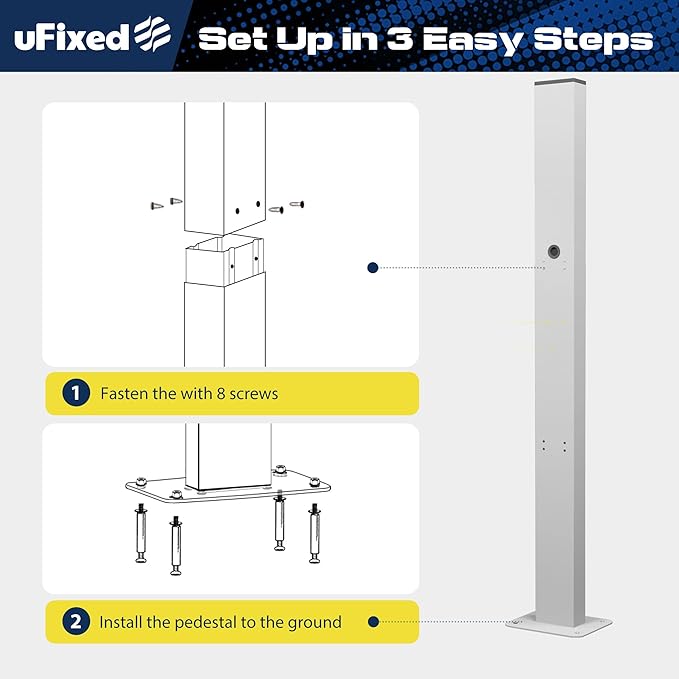 uFixed

Set Up in 3 Easy Steps

1 Fasten the with 8 screws

2 Install the pedestal to the ground