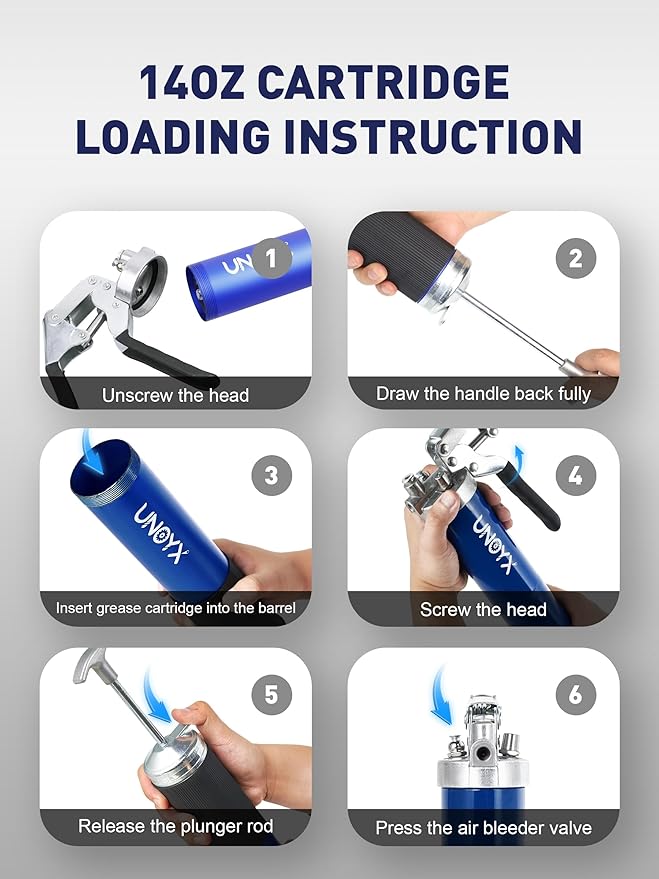 14OZ CARTRIDGE LOADING INSTRUCTION

UN 1
Unscrew the head

2
Draw the handle back fully

3
UNOYX
Insert grease cartridge into the barrel

4
UNOYX
Screw the head

5
Release the plunger rod

6
Press the air bleeder valve