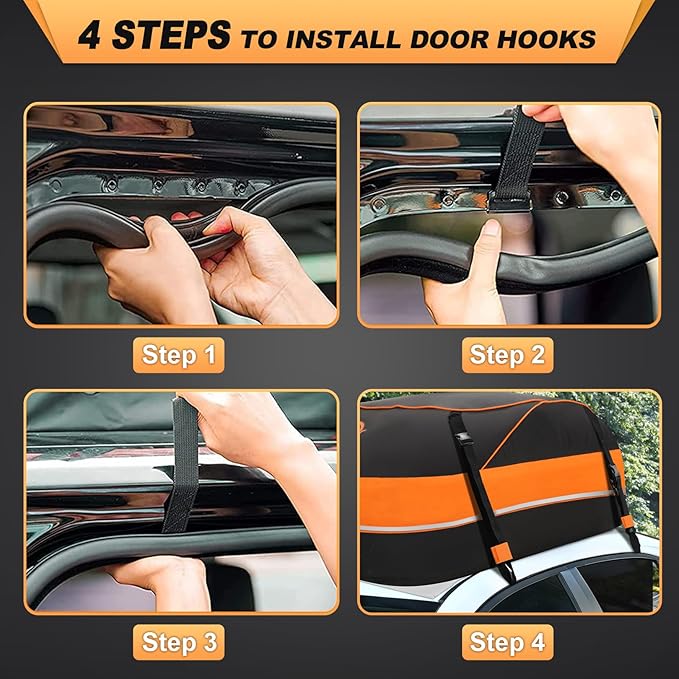 4 STEPS TO INSTALL DOOR HOOKS

Step 1

Step 2

Step 3

Step 4