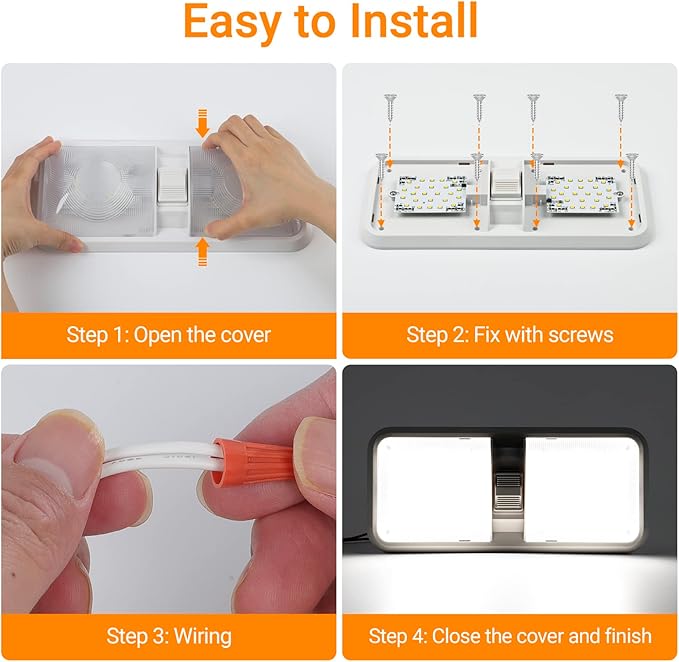 Easy to Install

Step 1: Open the cover

Step 2: Fix with screws

Step 3: Wiring

Step 4: Close the cover and finish