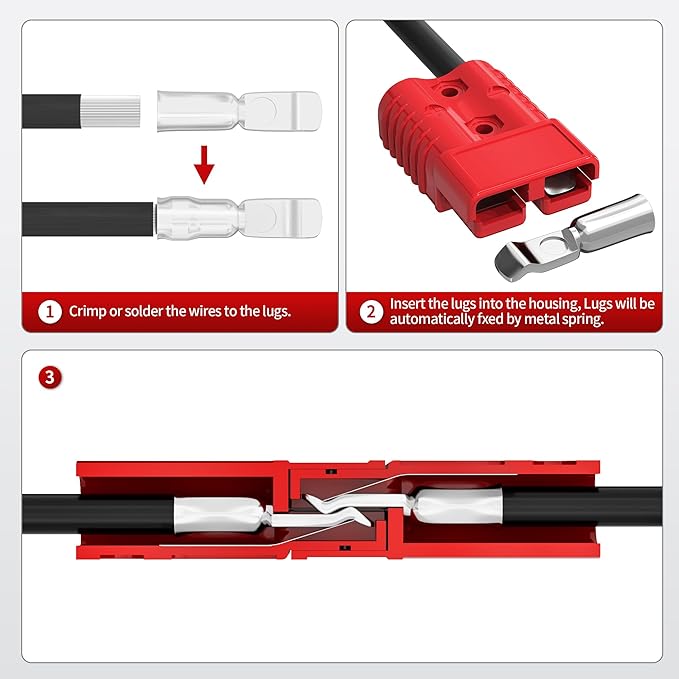 1 Crimp or solder the wires to the lugs.

2 Insert the lugs into the housing, Lugs will be automatically fxed by metal spring.

3