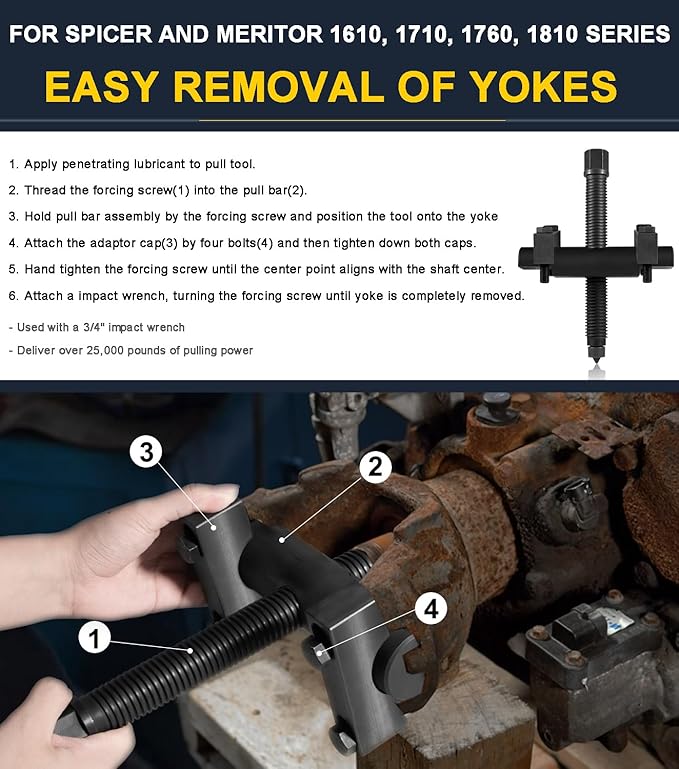 FOR SPICER AND MERITOR 1610, 1710, 1760, 1810 SERIES

EASY REMOVAL OF YOKES

1. Apply penetrating lubricant to pull tool.

2. Thread the forcing screw(1) into the pull bar(2).

3. Hold pull bar assembly by the forcing screw and position the tool onto the yoke

4. Attach the adaptor cap(3) by four bolts(4) and then tighten down both caps.

5. Hand tighten the forcing screw until the center point aligns with the shaft center.

6. Attach a impact wrench, turning the forcing screw until yoke is completely removed.

- Used with a 3/4" impact wrench

- Deliver over 25,000 pounds of pulling power

3

2

4

1