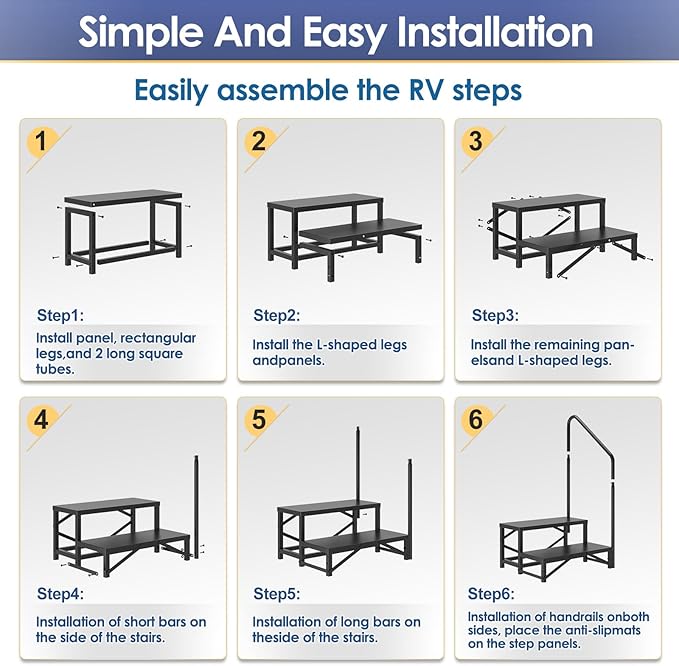 Simple And Easy Installation

Easily assemble the RV steps

1

Step1:

Install panel, rectangular legs,and 2 long square tubes.

2

Step2:

Install the L-shaped legs andpanels.

3

Step3:

Install the remaining panelsand L-shaped legs.

4

Step4:

Installation of short bars on the side of the stairs.

5

Step5:

Installation of long bars on theside of the stairs.

6

Step6:

Installation of handrails onboth sides, place the anti-slipmats on the step panels.