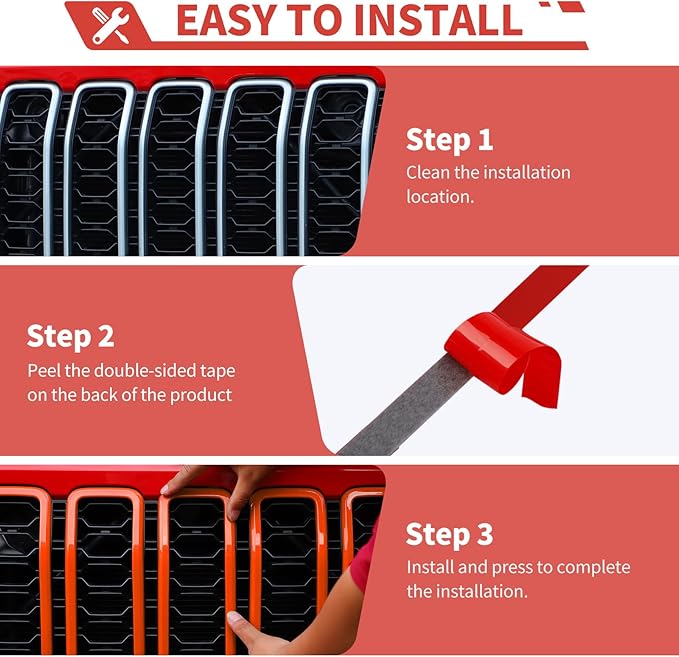 EASY TO INSTALL

Step 1
Clean the installation location.

Step 2
Peel the double-sided tape on the back of the product

Step 3
Install and press to complete the installation.