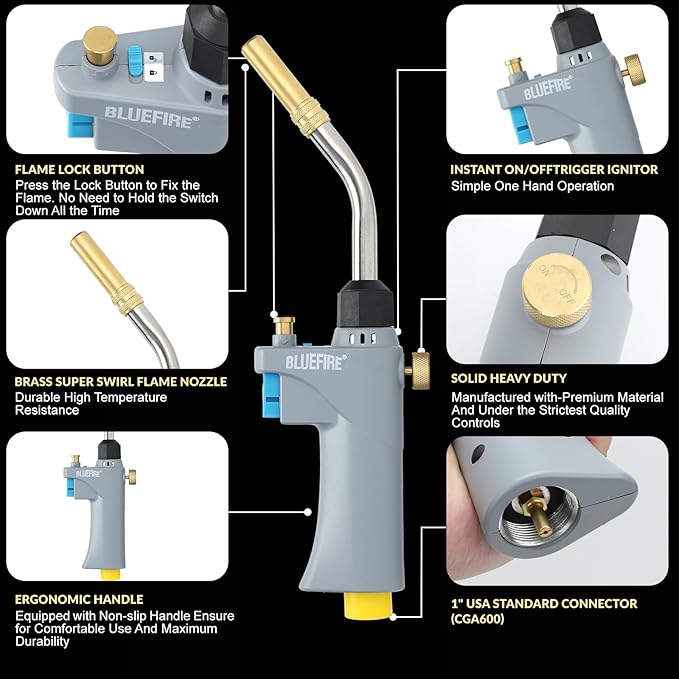 BLUEFIRE®

FLAME LOCK BUTTON
Press the Lock Button to Fix the Flame. No Need to Hold the Switch Down All the Time

BRASS SUPER SWIRL FLAME NOZZLE
Durable High Temperature Resistance

BLUEFIRE®

ERGONOMIC HANDLE
Equipped with Non-slip Handle Ensure for Comfortable Use And Maximum Durability

BLUEFIRE®

BLUEFIRE®

INSTANT ON/OFFTRIGGER IGNITOR
Simple One Hand Operation

ON OFF

SOLID HEAVY DUTY
Manufactured with-Premium Material And Under the Strictest Quality Controls

1" USA STANDARD CONNECTOR (CGA600)