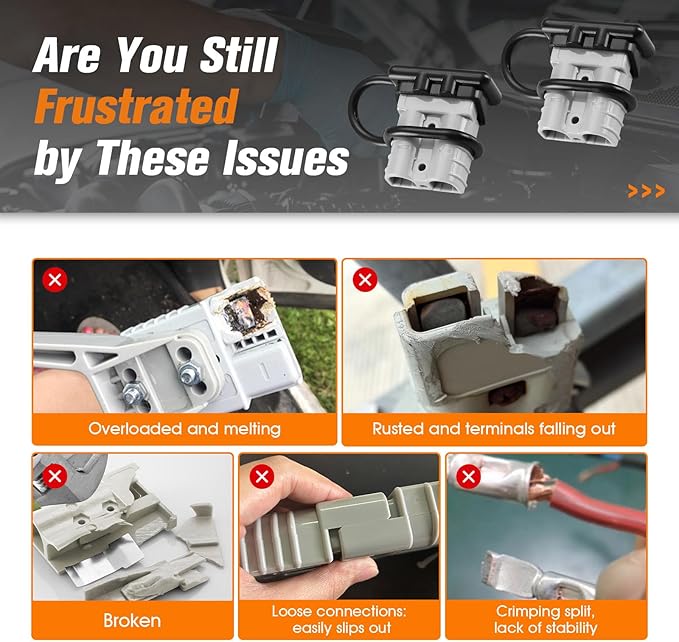 Are You Still Frustrated by These Issues

>>>

Overloaded and melting

Rusted and terminals falling out

Broken

Loose connections: easily slips out

Crimping split, lack of stability