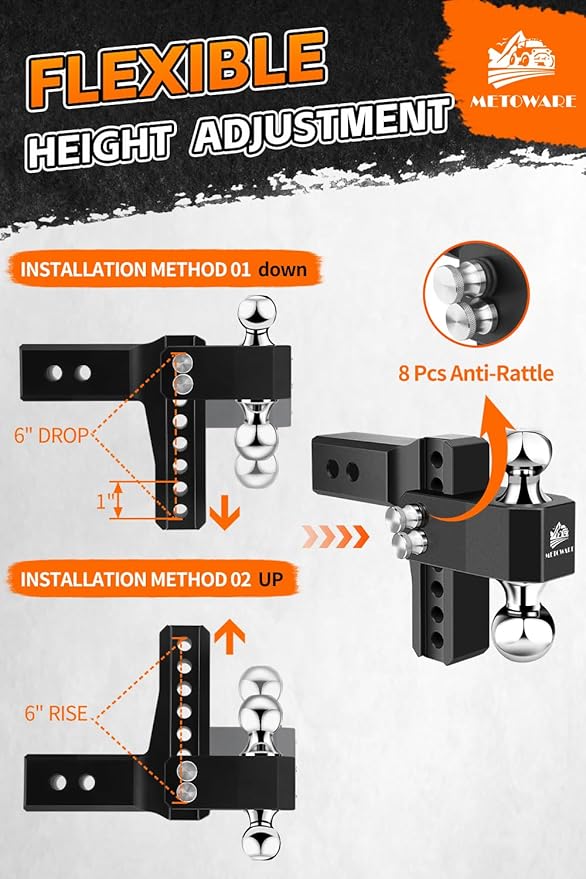 FLEXIBLE
HEIGHT ADJUSTMENT

METOWARE

INSTALLATION METHOD 01 down

6" DROP

1"

8 Pcs Anti-Rattle

METOWARE

INSTALLATION METHOD 02 UP

6" RISE