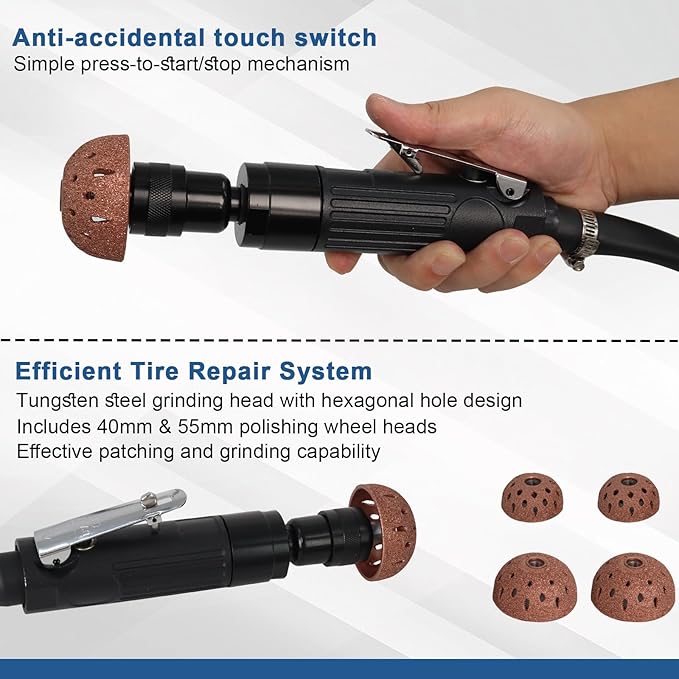 Anti-accidental touch switch
Simple press-to-start/stop mechanism

Efficient Tire Repair System
Tungsten steel grinding head with hexagonal hole design
Includes 40mm & 55mm polishing wheel heads
Effective patching and grinding capability