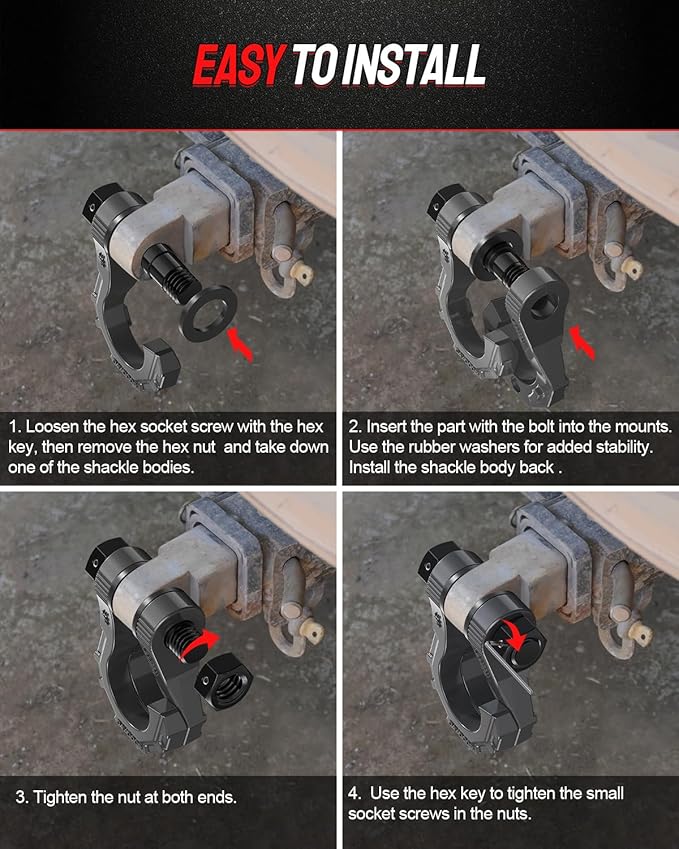 EASY TO INSTALL

1. Loosen the hex socket screw with the hex key, then remove the hex nut and take down one of the shackle bodies.

2. Insert the part with the bolt into the mounts. Use the rubber washers for added stability. Install the shackle body back .

3. Tighten the nut at both ends.

4. Use the hex key to tighten the small socket screws in the nuts.