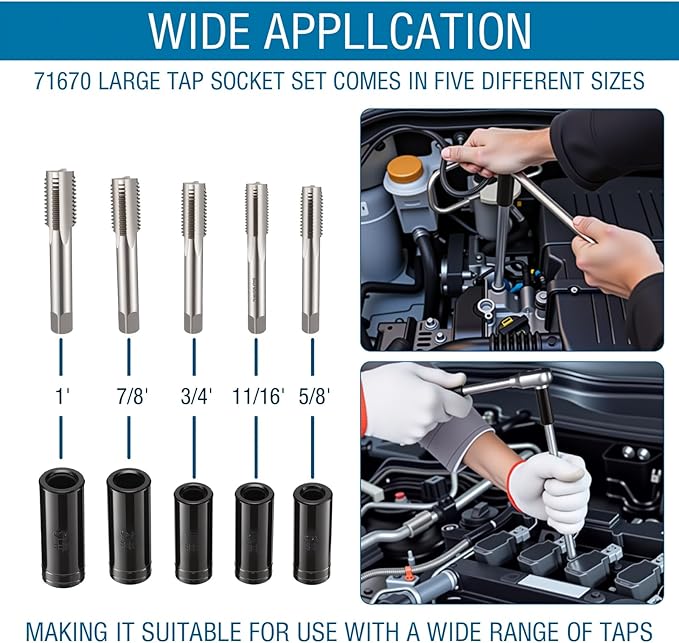 WIDE APPLLCATION

71670 LARGE TAP SOCKET SET COMES IN FIVE DIFFERENT SIZES

1'

7/8'

3/4'

11/16'

5/8'

MAKING IT SUITABLE FOR USE WITH A WIDE RANGE OF TAPS