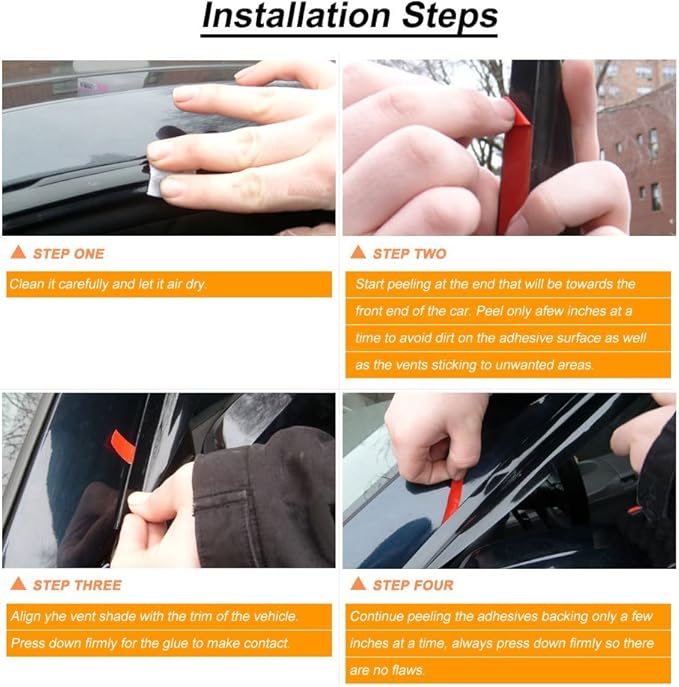 Installation Steps

STEP ONE

Clean it carefully and let it air dry.

STEP TWO

Start peeling at the end that will be towards the front end of the car. Peel only afew inches at a time to avoid dirt on the adhesive surface as well as the vents sticking to unwanted areas.

STEP THREE

Align yhe vent shade with the trim of the vehicle. Press down firmly for the glue to make contact.

STEP FOUR

Continue peeling the adhesives backing only a few inches at a time, always press down firmly so there are no flaws.