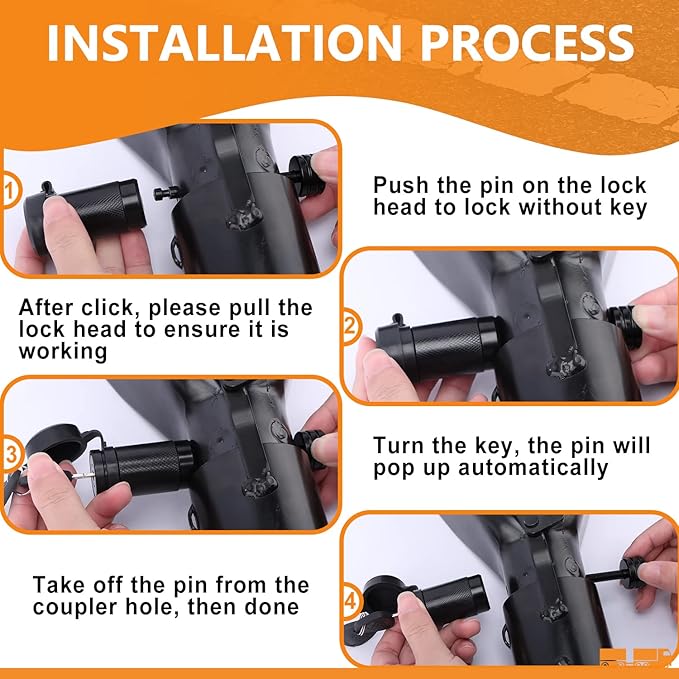 INSTALLATION PROCESS

1

Push the pin on the lock head to lock without key

After click, please pull the lock head to ensure it is working

2

3

Turn the key, the pin will pop up automatically

Take off the pin from the coupler hole, then done

4