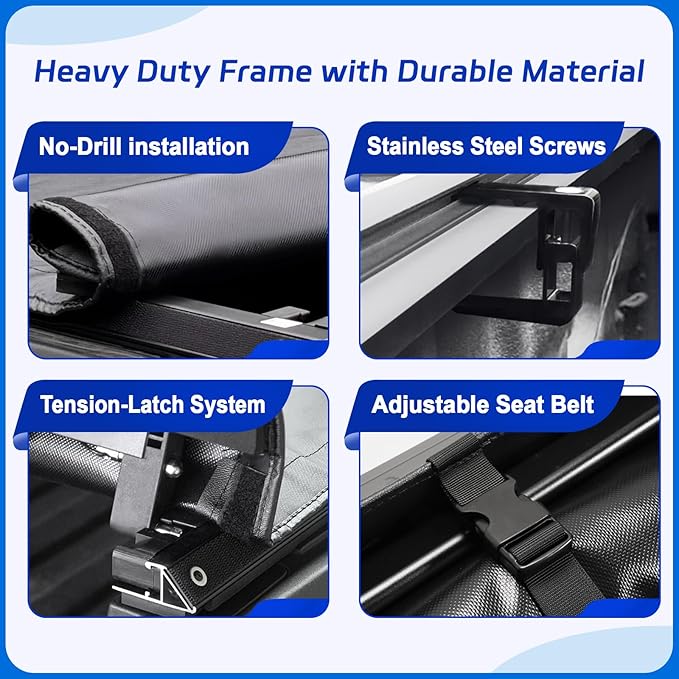 Heavy Duty Frame with Durable Material

No-Drill installation

Stainless Steel Screws

Tension-Latch System

Adjustable Seat Belt