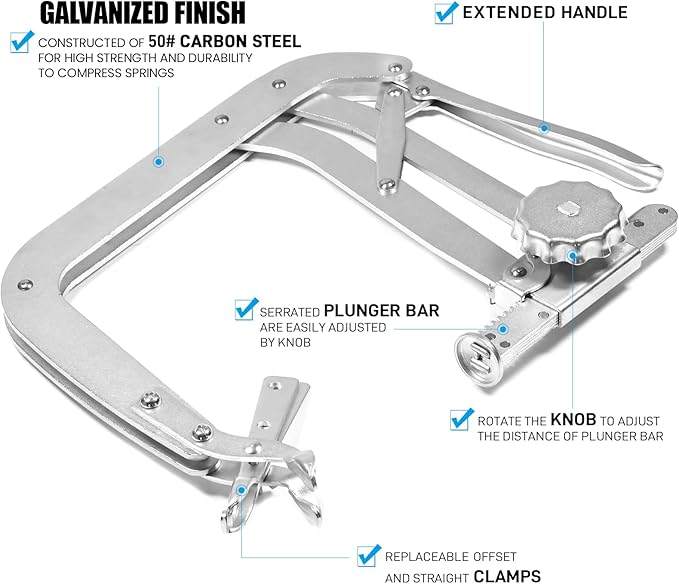 GALVANIZED FINISH

CONSTRUCTED OF 50# CARBON STEEL FOR HIGH STRENGTH AND DURABILITY TO COMPRESS SPRINGS

EXTENDED HANDLE

SERRATED PLUNGER BAR ARE EASILY ADJUSTED BY KNOB

ROTATE THE KNOB TO ADJUST THE DISTANCE OF PLUNGER BAR

REPLACEABLE OFFSET AND STRAIGHT CLAMPS